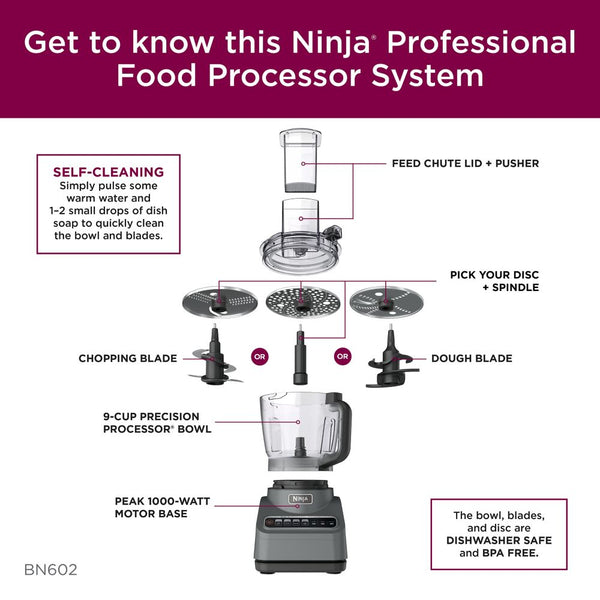 Get to know this Ninja® Professional Food Processor System

SELF-CLEANING
Simply pulse some warm water and 1–2 small drops of dish soap to quickly clean the bowl and blades.

FEED CHUTE LID + PUSHER

PICK YOUR DISC + SPINDLE

CHOPPING BLADE

OR

OR

DOUGH BLADE

9-CUP PRECISION PROCESSOR® BOWL

PEAK 1000-WATT MOTOR BASE

Ninja

The bowl, blades, and disc are DISHWASHER SAFE and BPA FREE.

BN602